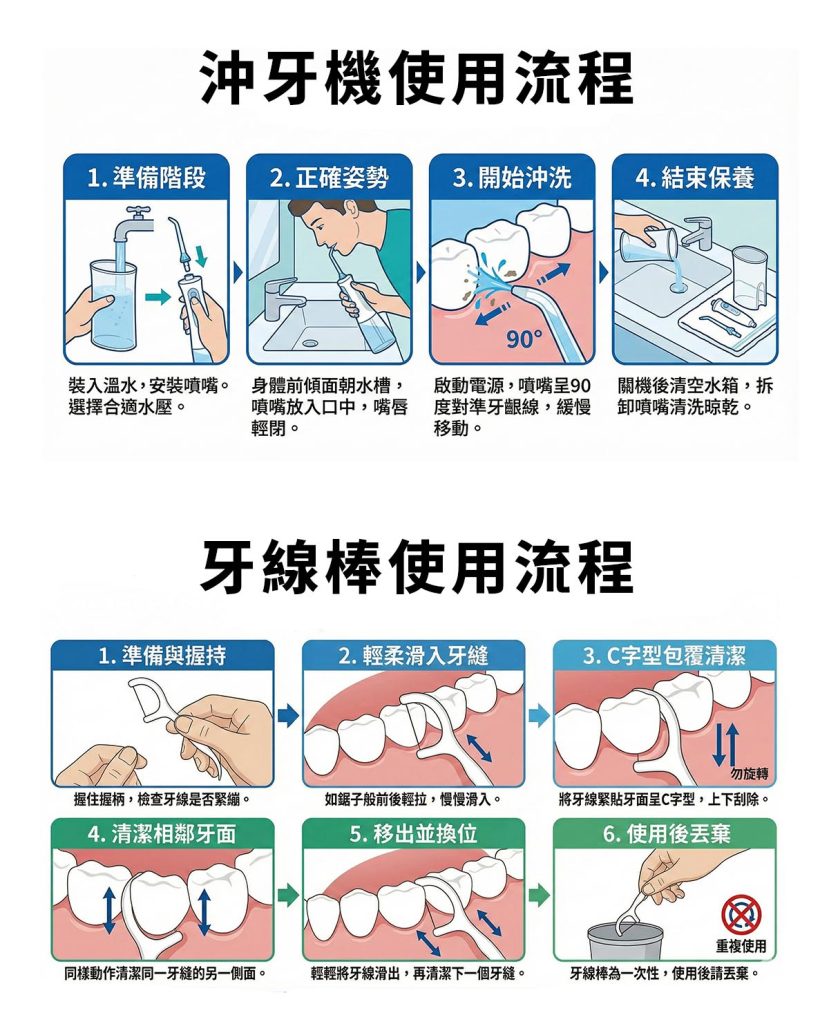 沖牙機使用流程

1. 準備階段

裝入溫水，安裝噴嘴。選擇合適水壓。

2. 正確姿勢

身體前傾面朝水槽，噴嘴放入口中，嘴唇輕閉。

3. 開始沖洗

90°

啟動電源，噴嘴呈90度對準牙齦線，緩慢移動。

4. 結束保養

關機後清空水箱，拆卸噴嘴清洗晾乾。

牙線棒使用流程

1. 準備與握持

握住握柄，檢查牙線是否緊繃。

2. 輕柔滑入牙縫

如鋸子般前後輕拉，慢慢滑入。

3. C字型包覆清潔

勿旋轉

將牙線緊貼牙面呈C字型，上下刮除。

4. 清潔相鄰牙面

同樣動作清潔同一牙縫的另一側面。

5. 移出並換位

輕輕將牙線滑出，再清潔下一個牙縫。

6. 使用後丟棄

重複使用

牙線棒為一次性，使用後請丟棄。