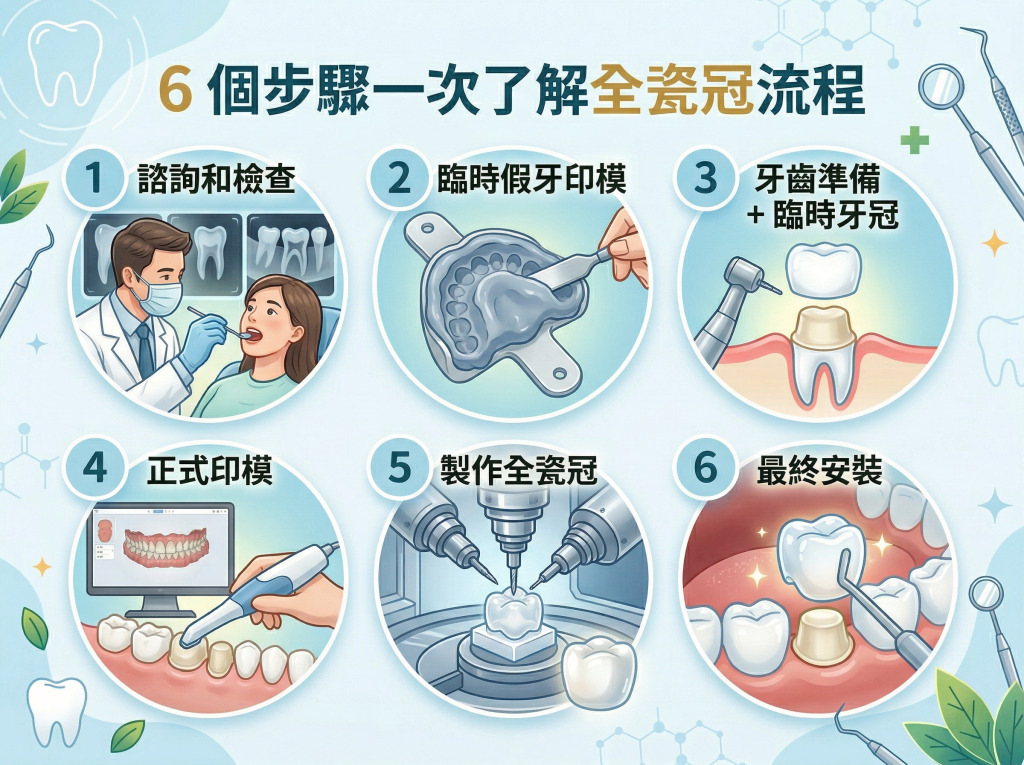 6 個步驟一次了解全瓷冠流程

1 諮詢和檢查

2 臨時假牙印模

3 牙齒準備 + 臨時牙冠

4 正式印模

5 製作全瓷冠

6 最終安裝